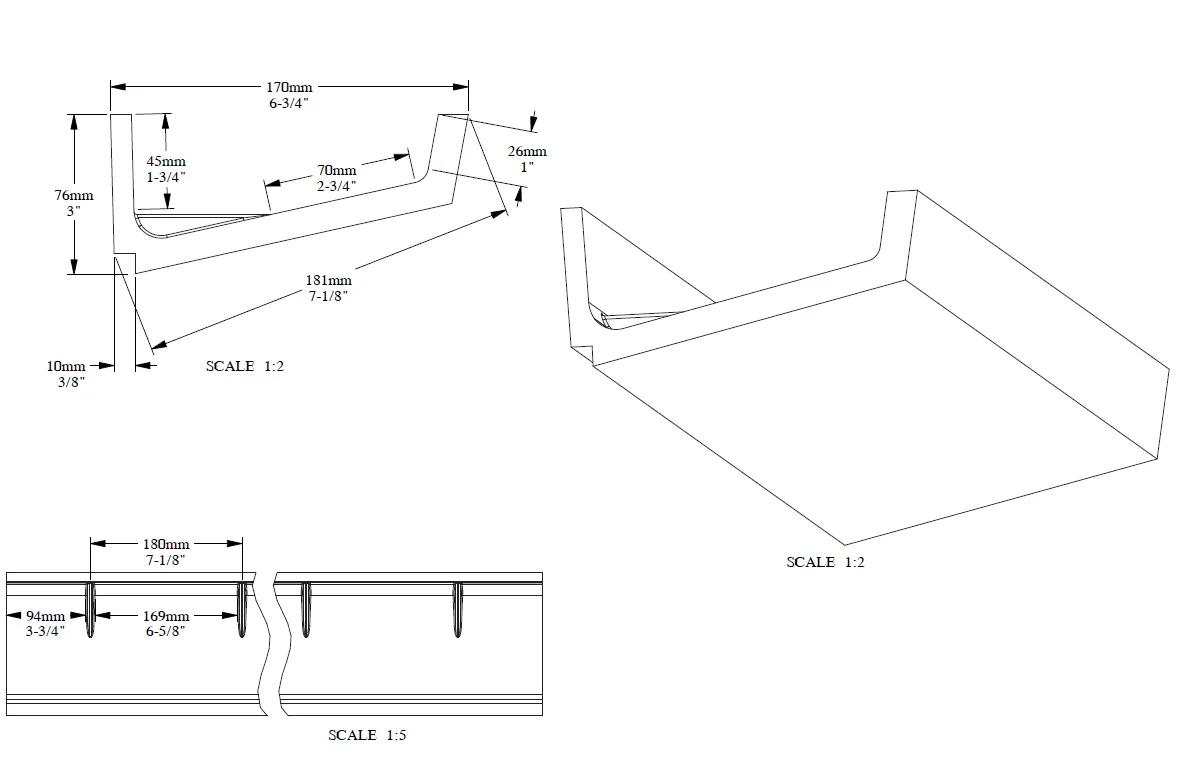 170mm
6-3/4"

45mm
1-3/4"

70mm
2-3/4"

26mm
1"

76mm
3"

181mm
7-1/8"

10mm
3/8"

SCALE 1:2

SCALE 1:2

180mm
7-1/8"

94mm
3-3/4"

169mm
6-5/8"

SCALE 1:5